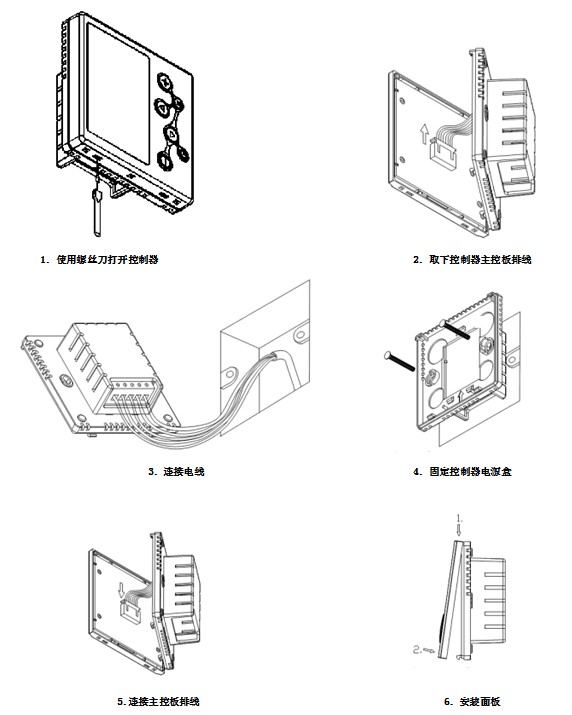 1. 使用螺丝刀打开控制器

2. 取下控制器主控板排线

3. 连接电线

4. 固定控制器电源盒

5. 连接主控板排线

1.

2.

6. 安装面板