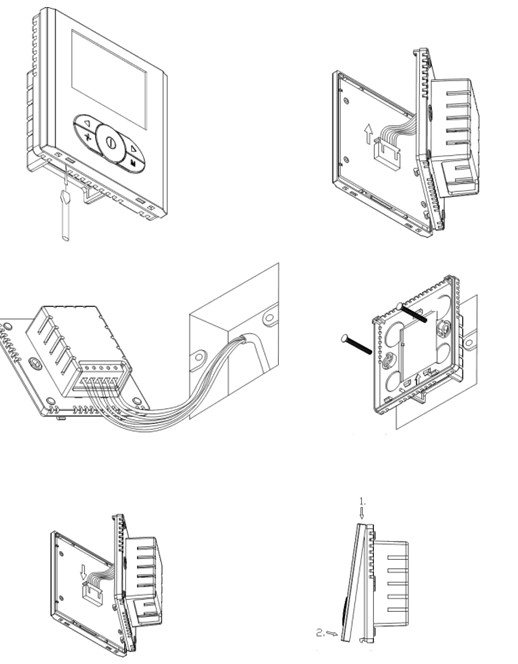 1.

2.