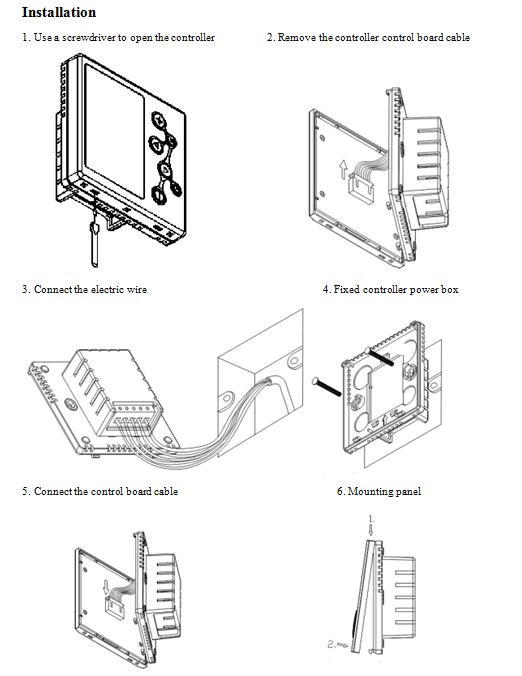 Installation

1. Use a screwdriver to open the controller

2. Remove the controller control board cable

3. Connect the electric wire

4. Fixed controller power box

5. Connect the control board cable

6. Mounting panel

1.

2.